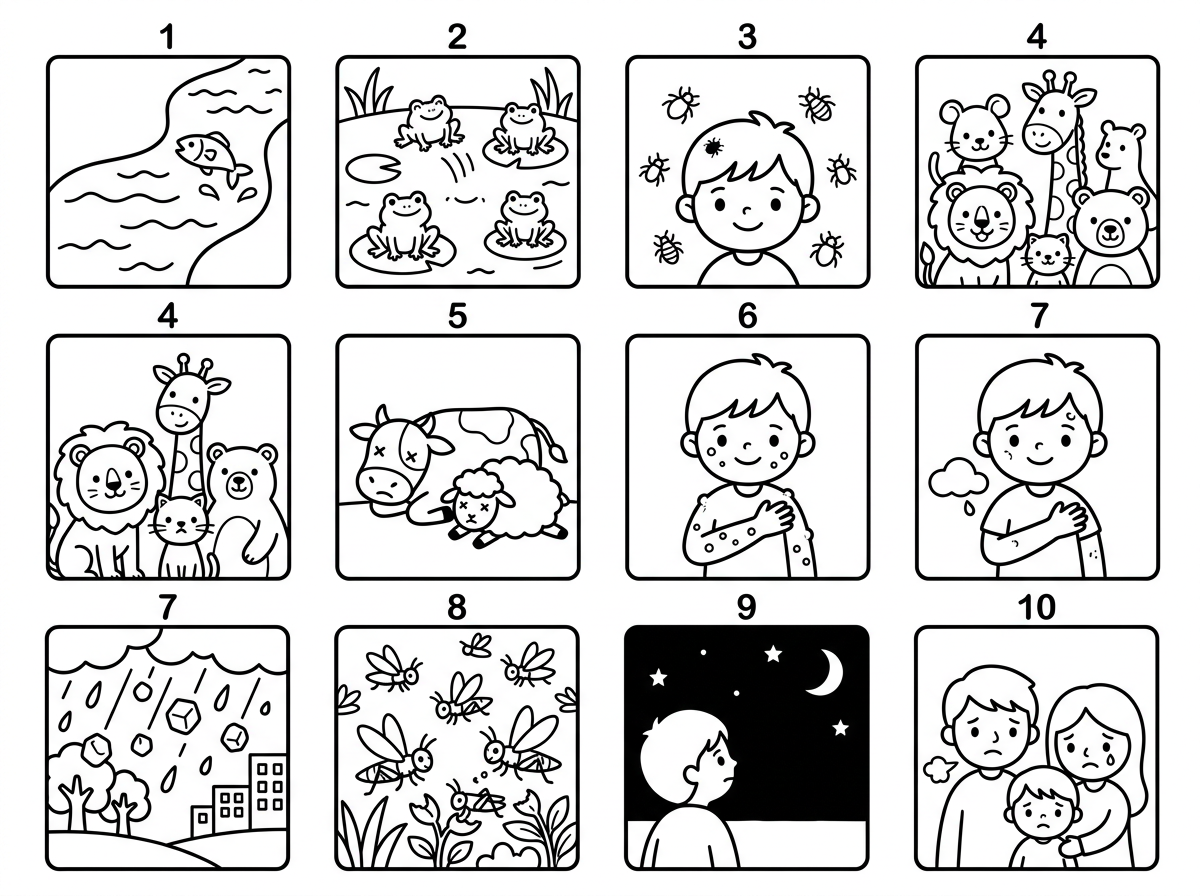 1

2

3

4

4

5

6

7

7

8

9

10