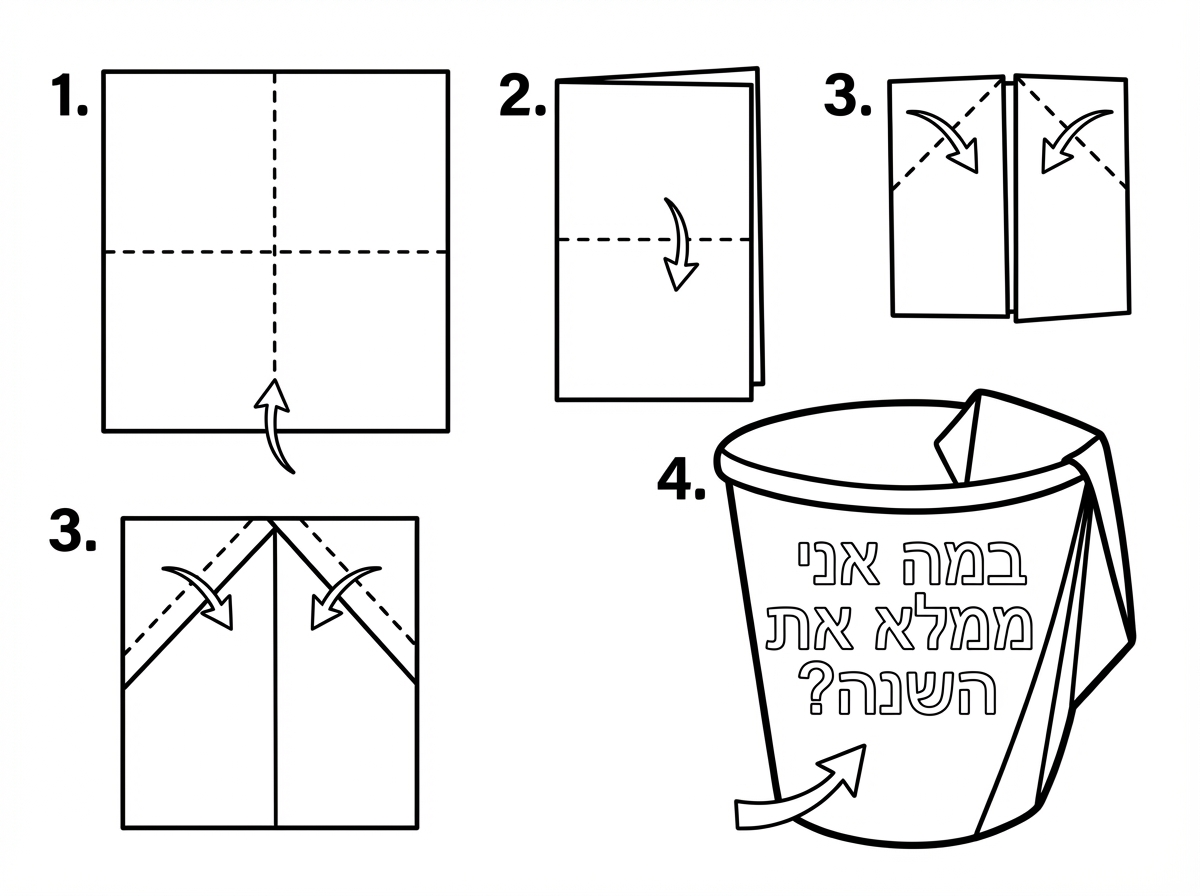 1.

2.

3.

3.

4.

במה אני
ממלא את
השנה?