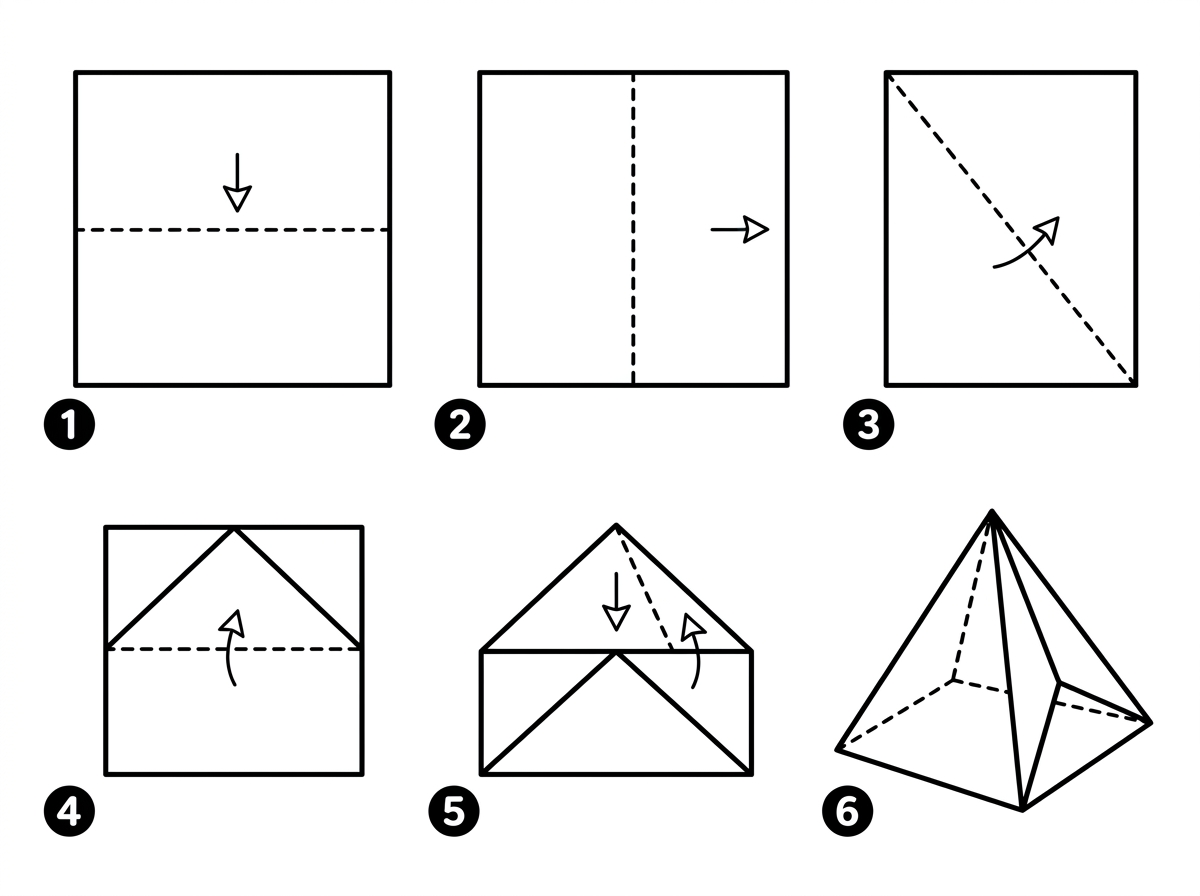 1
2
3
4
5
6