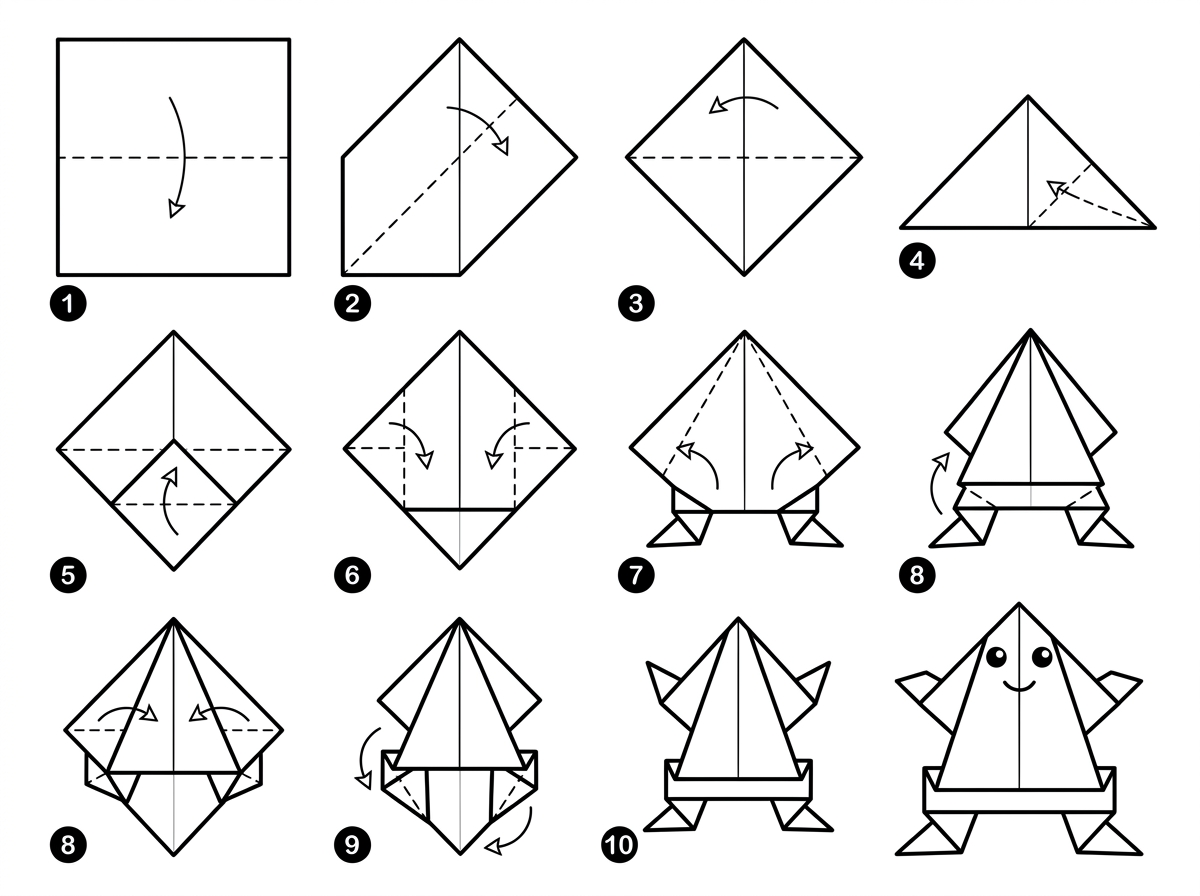 1
2
3
4
5
6
7
8
8
9
10