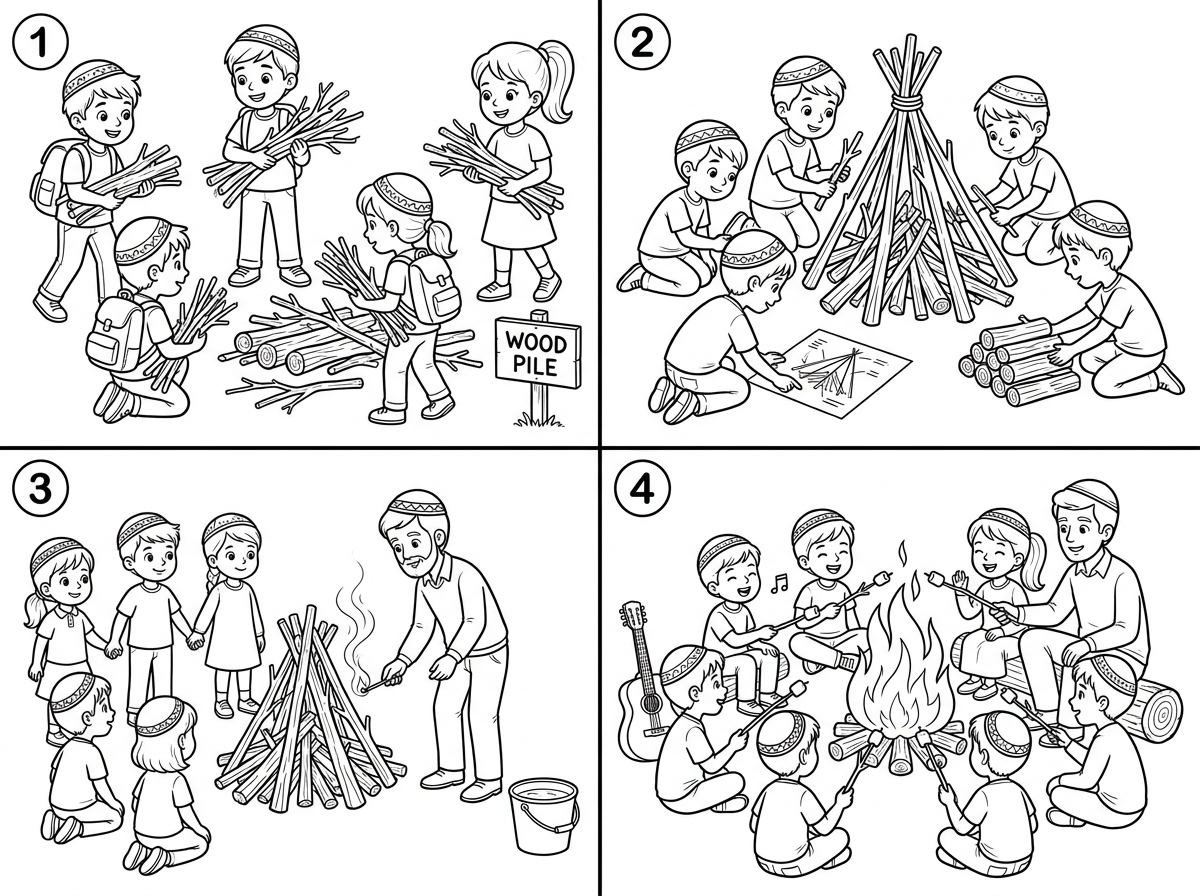 1

WOOD PILE

2

3

4