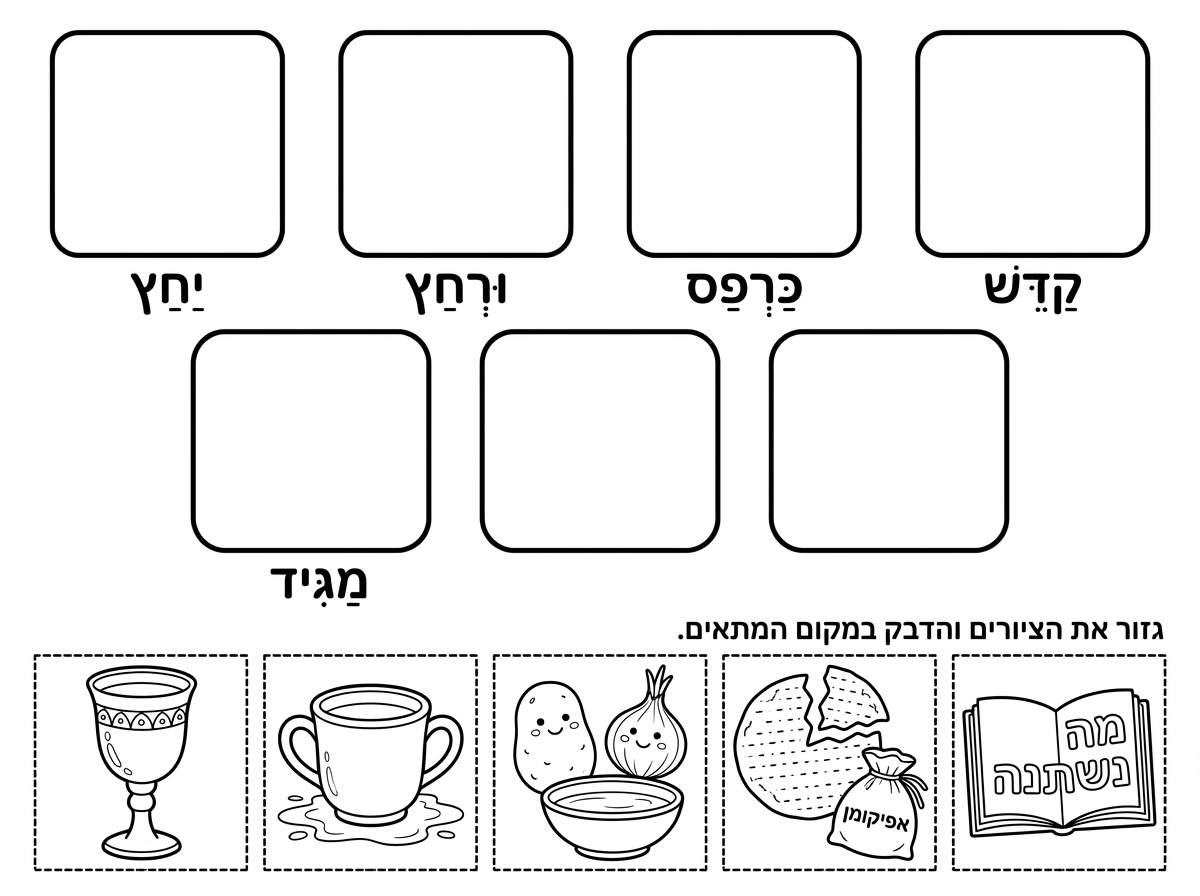 קַדֵּשׁ
כַּרְפַּס
וּרְחַץ
יַחַץ

מַגִּיד

גזור את הציורים והדבק במקום המתאים.

מה נשתנה

אפיקומן