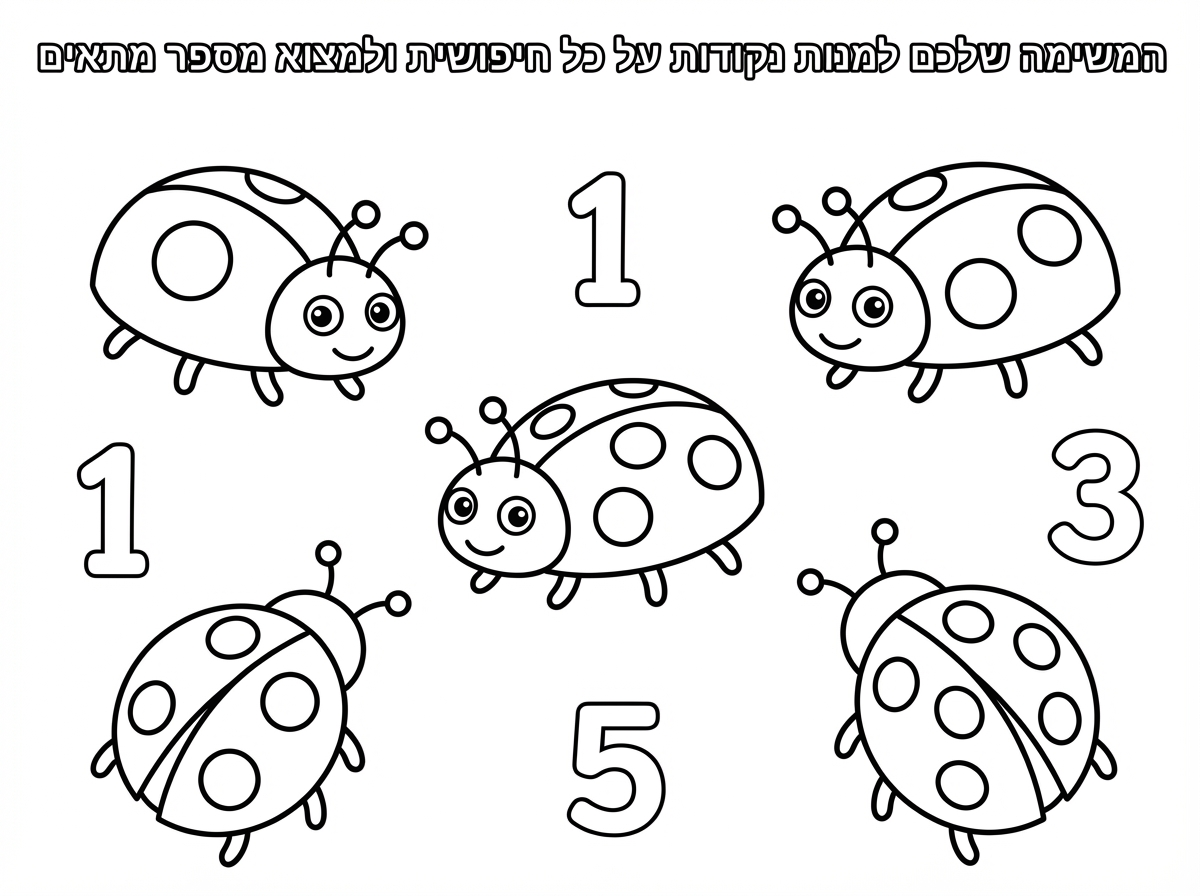 המשימה שלכם למנות נקודות על כל חיפושית ולמצוא מספר מתאים

1

1

3

5