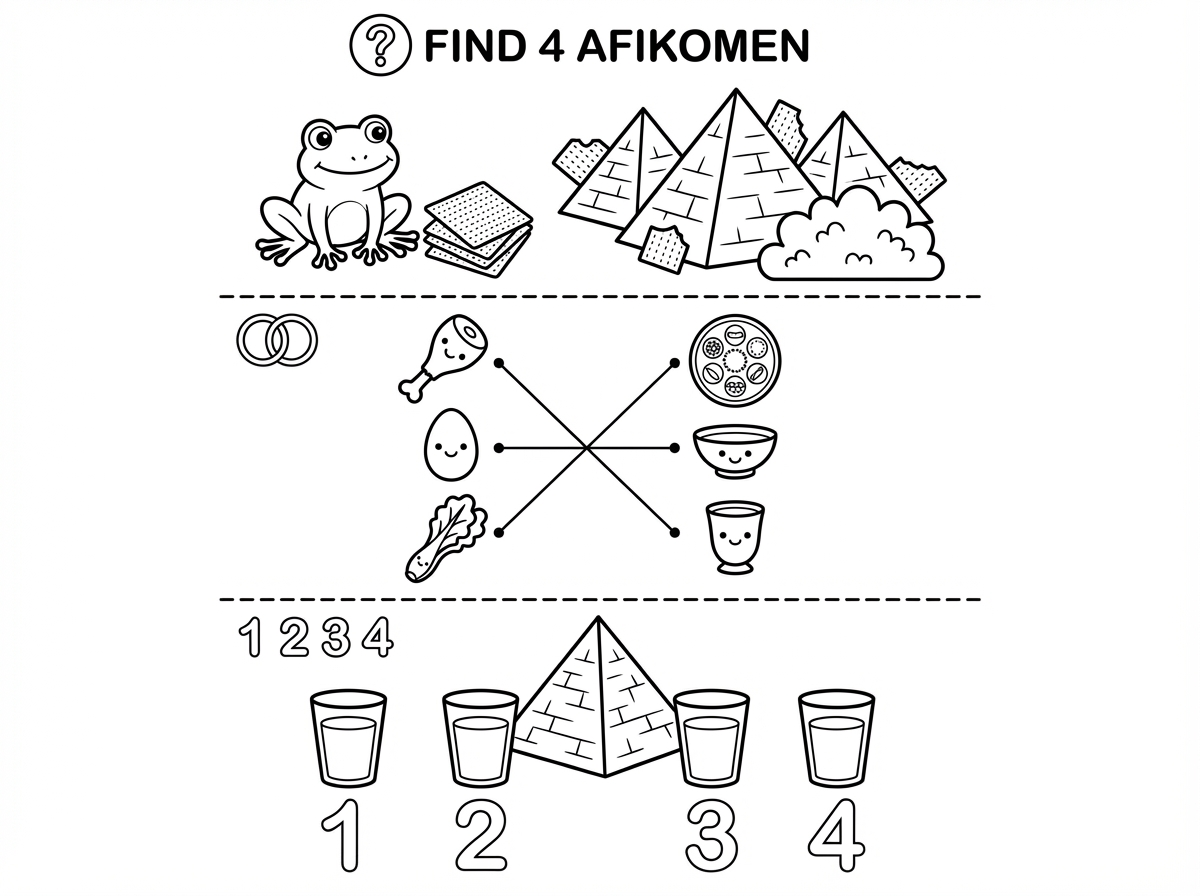 ? FIND 4 AFIKOMEN

1 2 3 4

1 2 3 4