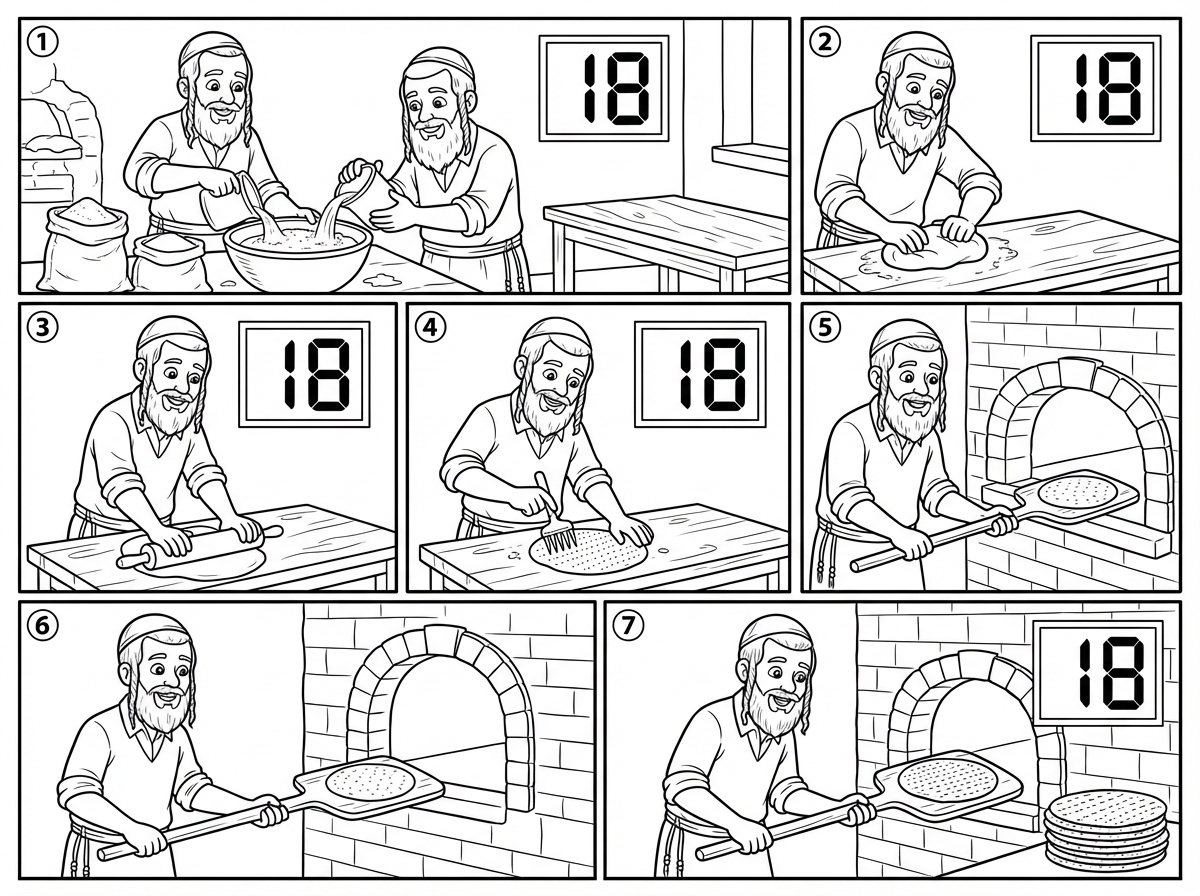 ①
18

②
18

③
18

④
18

⑤

⑥

⑦
18