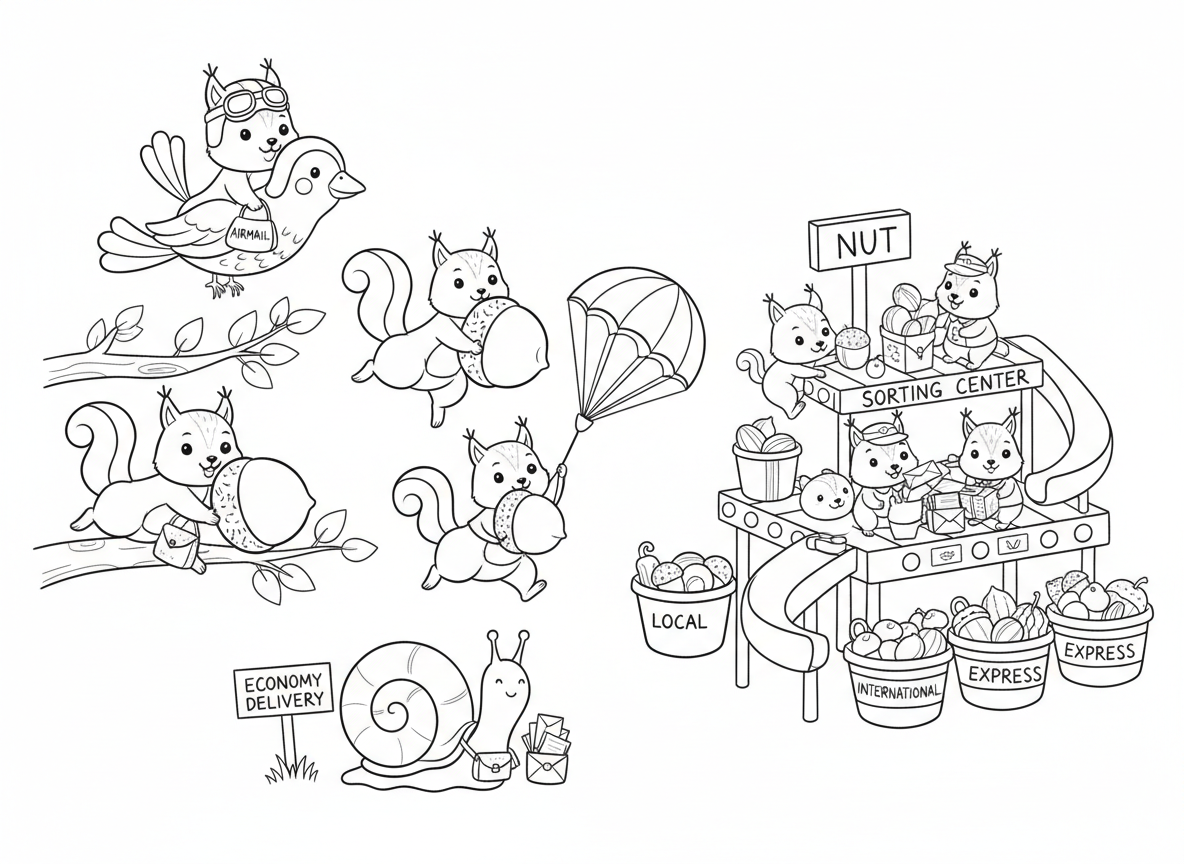 AIRMAIL

NUT

SORTING CENTER

ECONOMY DELIVERY

LOCAL

INTERNATIONAL

EXPRESS

EXPRESS