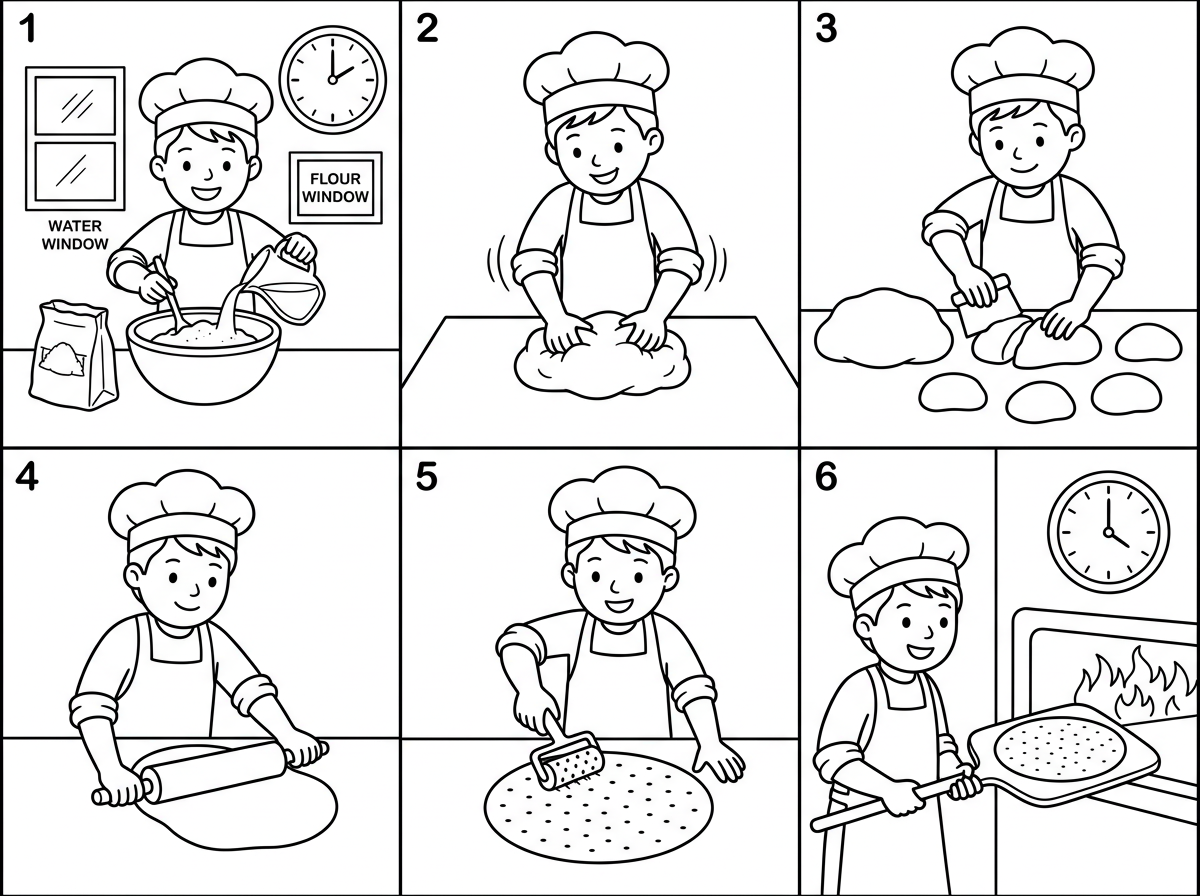 1

WATER WINDOW

FLOUR WINDOW

2

3

4

5

6