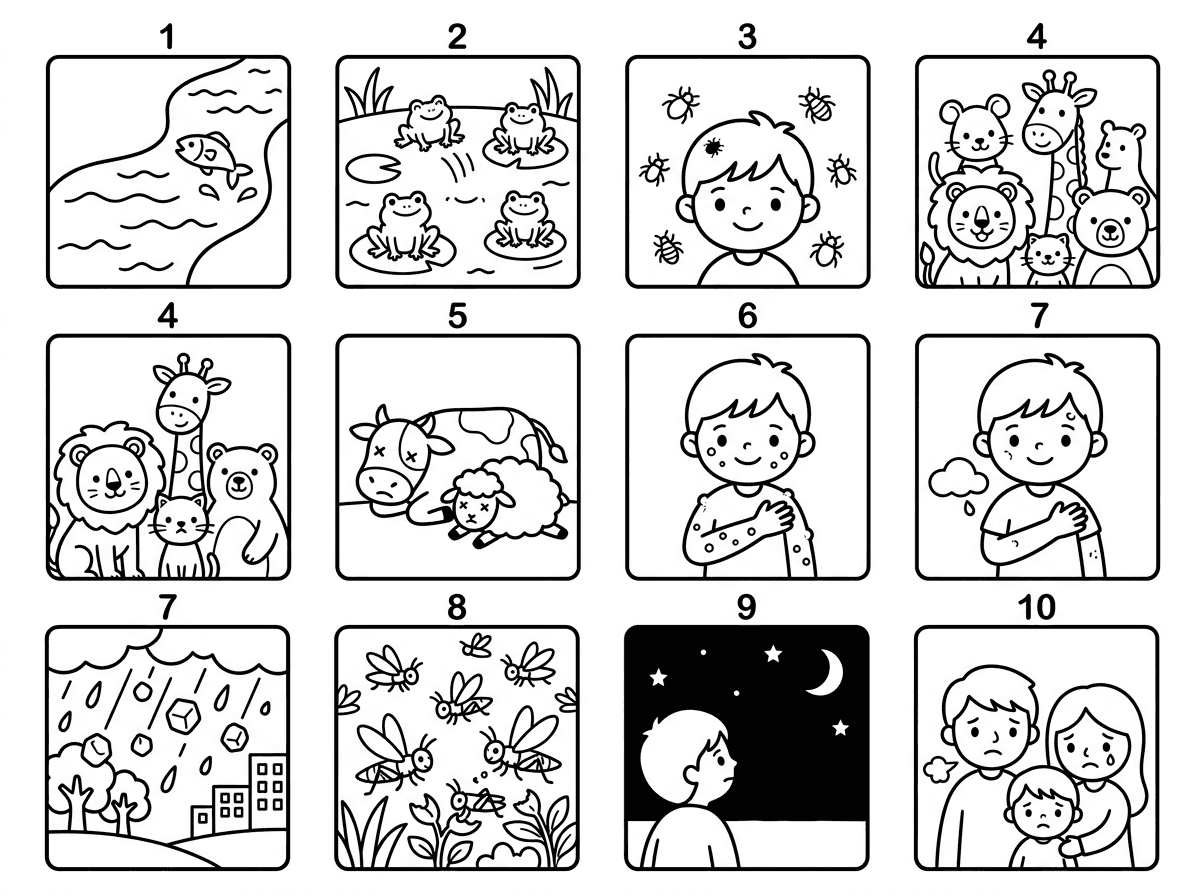 1

2

3

4

4

5

6

7

7

8

9

10