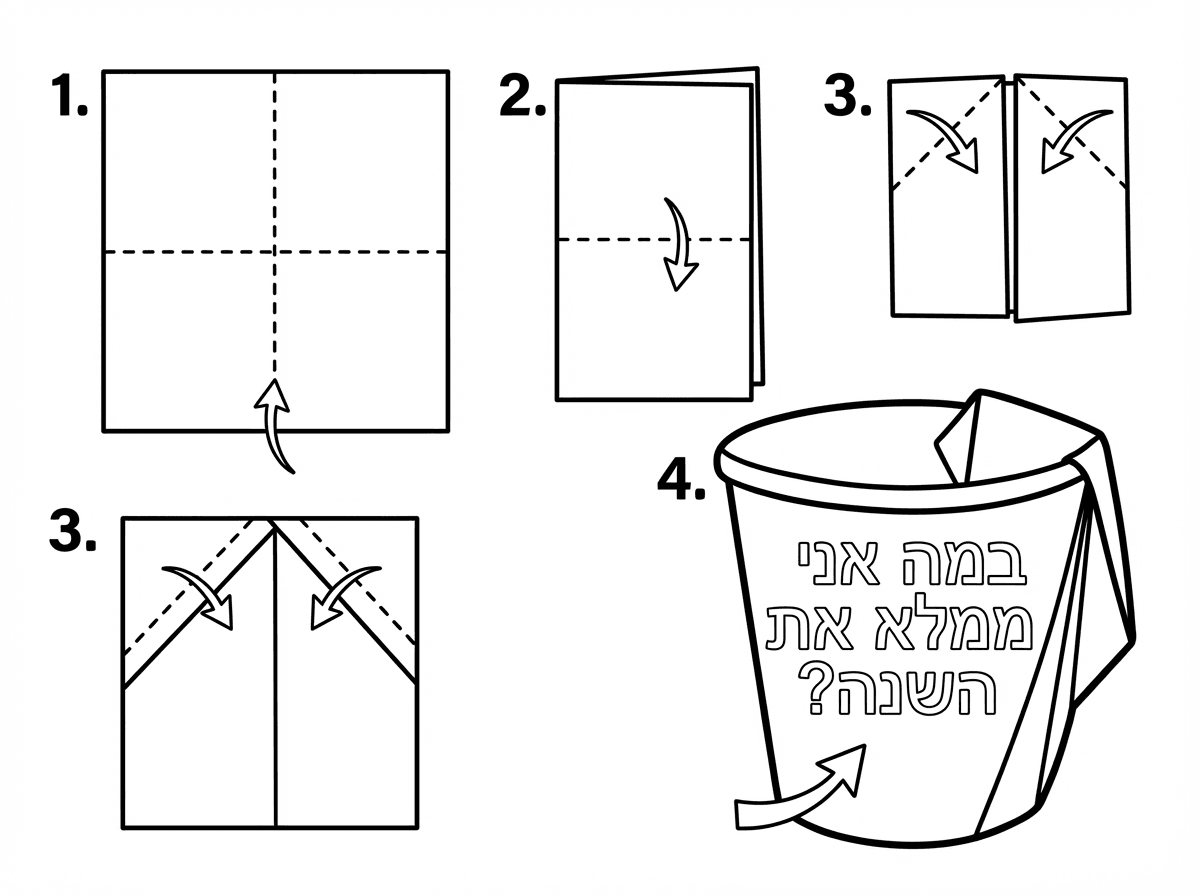 1.

2.

3.

3.

4.

במה אני
ממלא את
השנה?