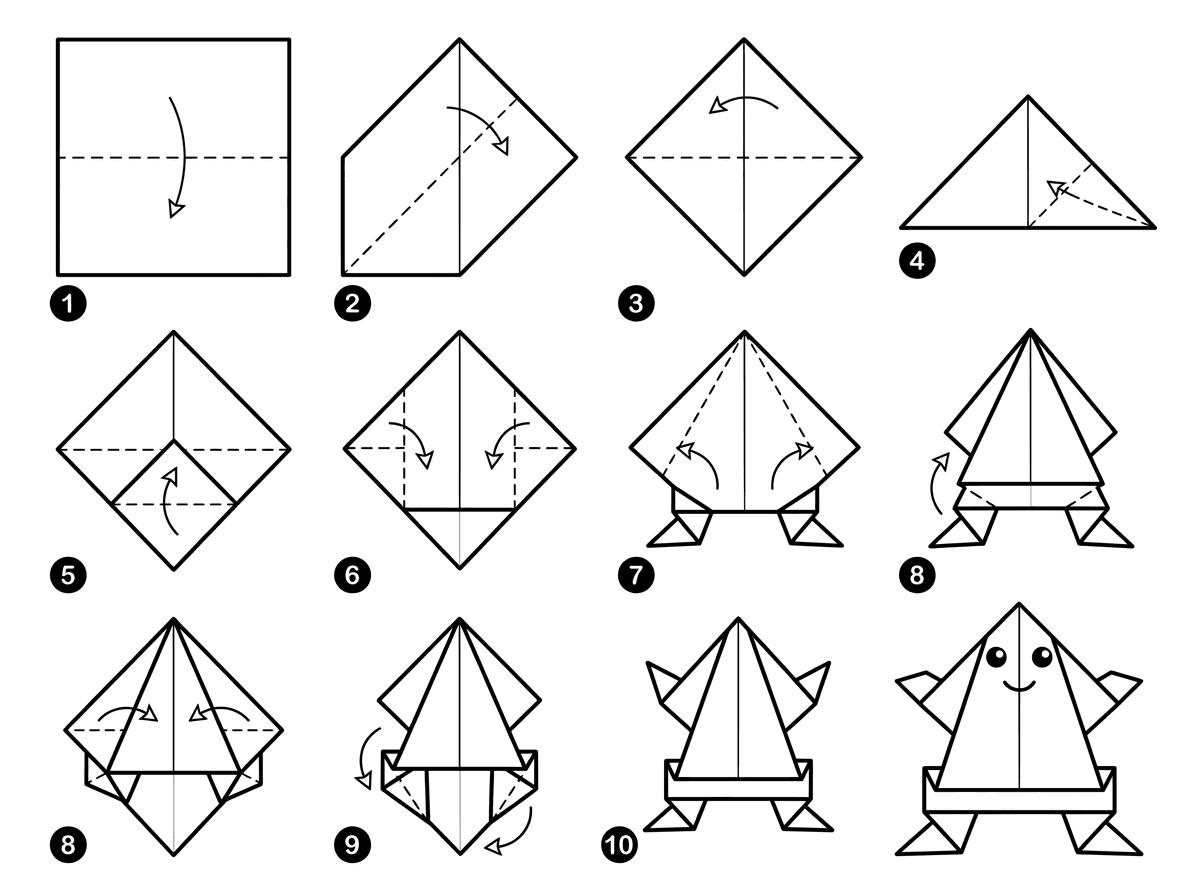 1

2

3

4

5

6

7

8

8

9

10