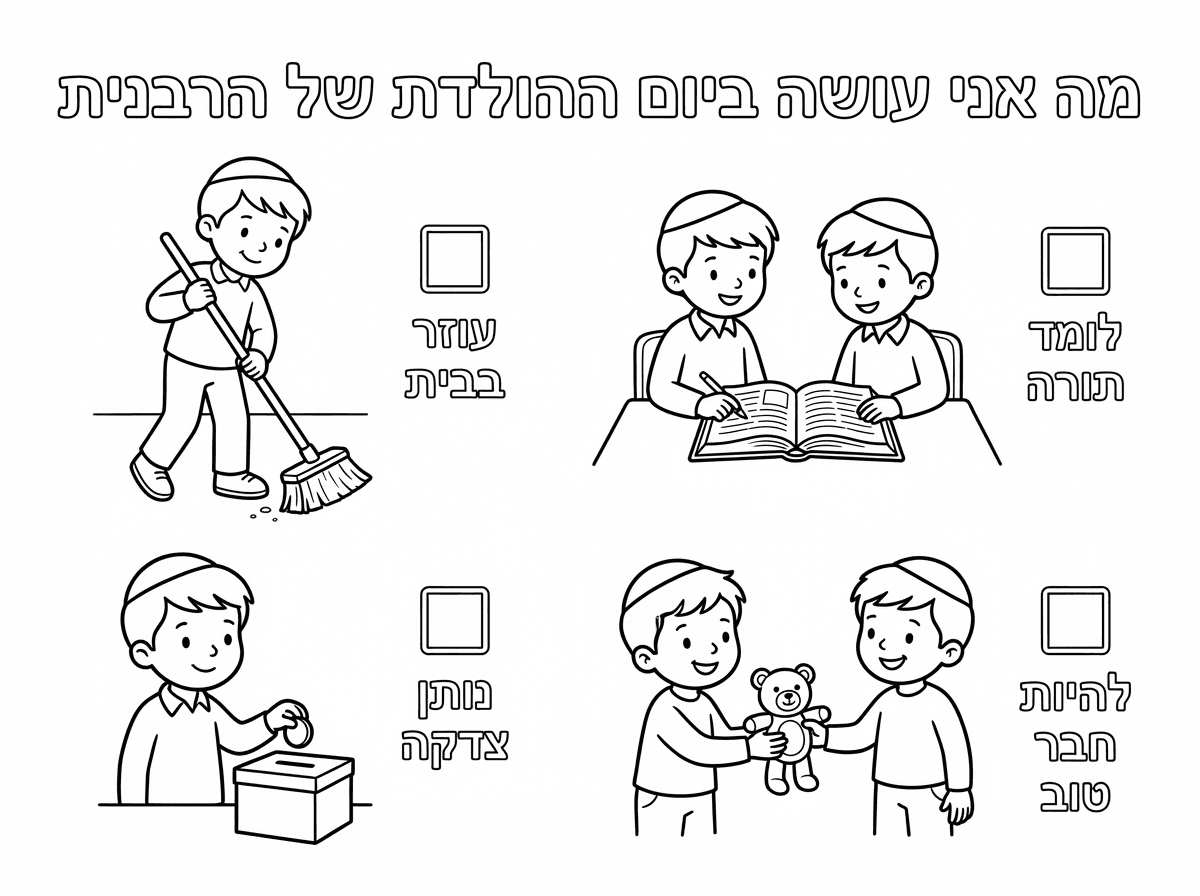 מה אני עושה ביום ההולדת של הרבנית

לומד תורה

עוזר בבית

להיות חבר טוב

נותן צדקה