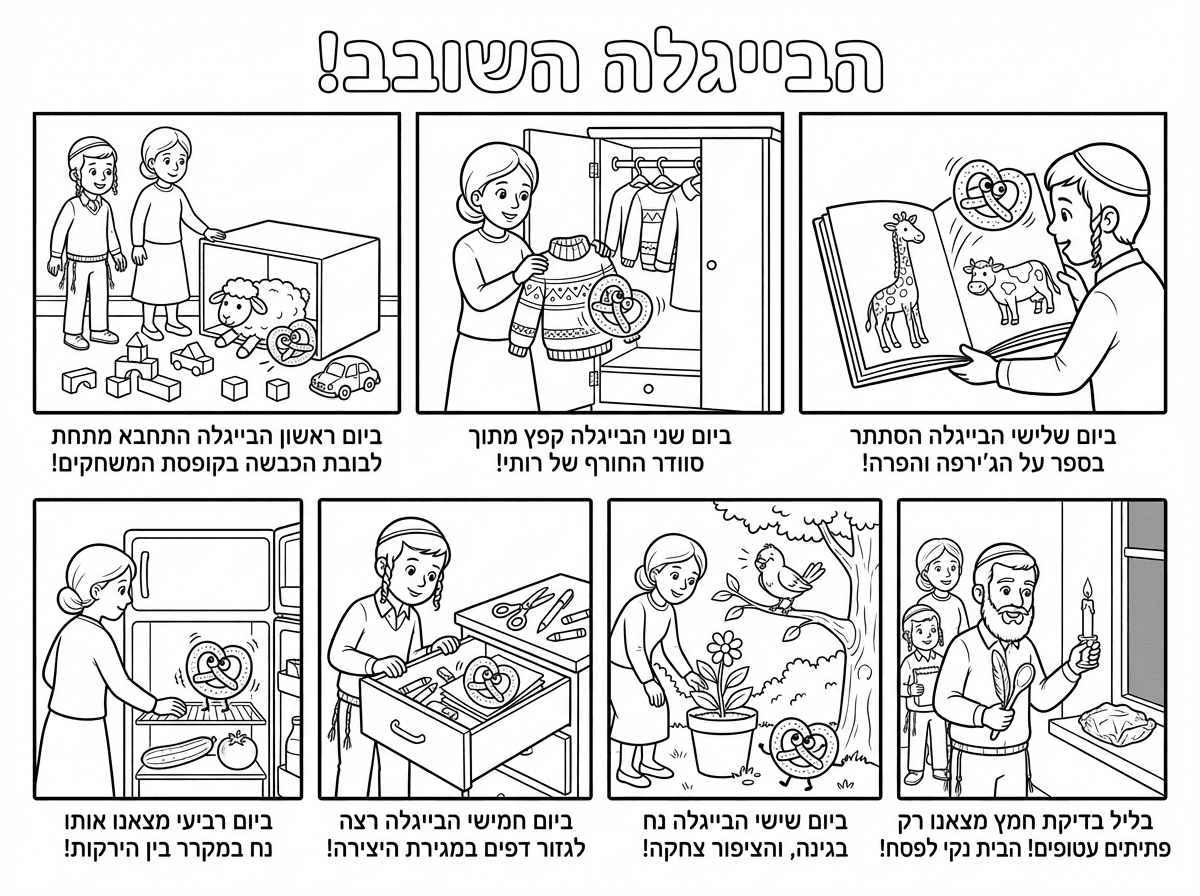 הבייגלה השובב!

ביום ראשון הבייגלה התחבא מתחת לבובת הכבשה בקופסת המשחקים!

ביום שני הבייגלה קפץ מתוך סוודר החורף של רותי!

ביום שלישי הבייגלה הסתתר בספר על הג'ירפה והפרה!

ביום רביעי מצאנו אותו נח במקרר בין הירקות!

ביום חמישי הבייגלה רצה לגזור דפים במגירת היצירה!

ביום שישי הבייגלה נח בגינה, והציפור צחקה!

בליל בדיקת חמץ מצאנו רק פתיתים עטופים! הבית נקי לפסח!